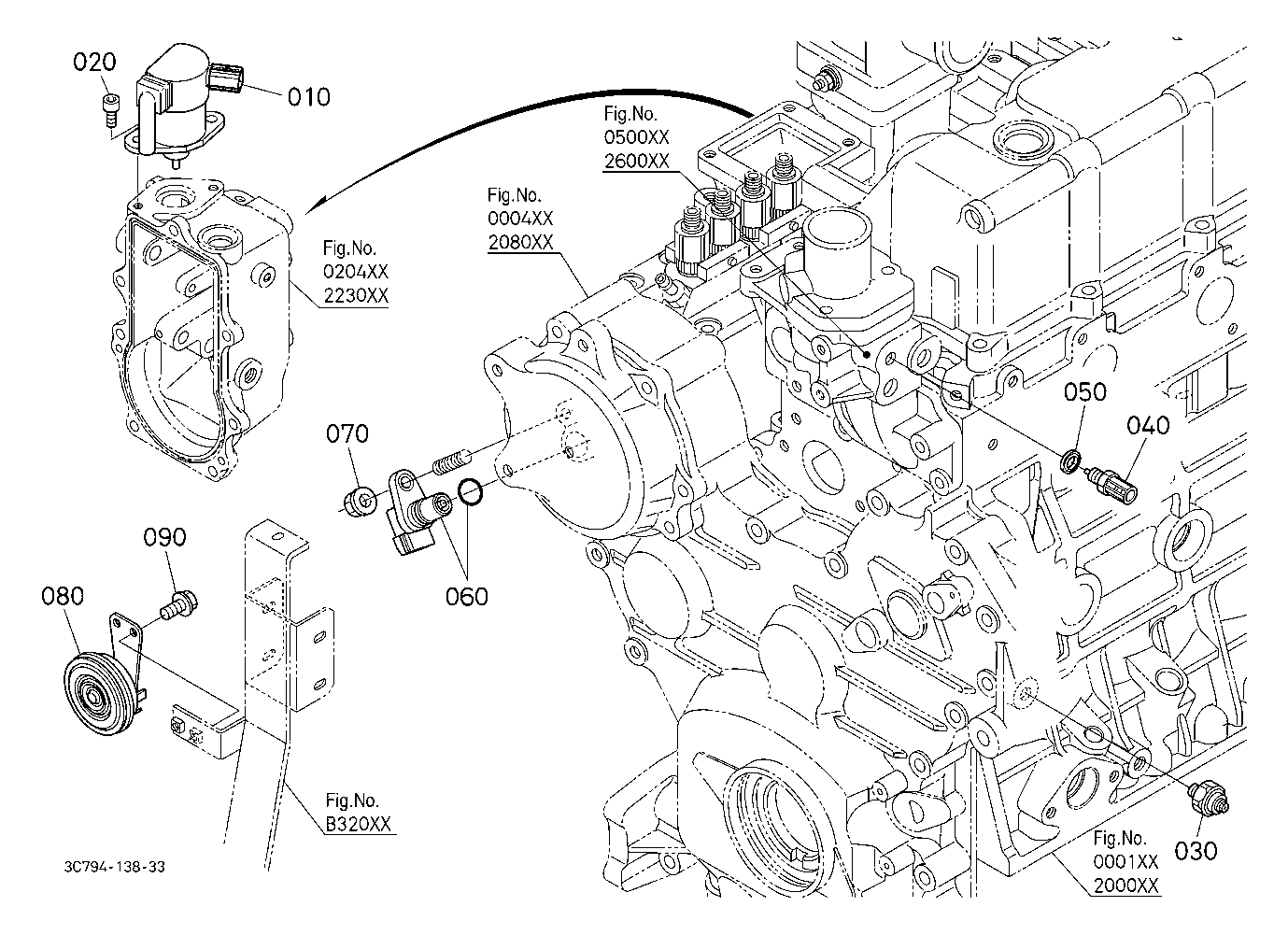 020
010

Fig.No.
0500XX
2600XX

Fig.No.
0004XX
2080XX

Fig.No.
0204XX
2230XX

050
040

070

060

090

080

Fig.No.
B320XX

3C794-138-33

Fig.No.
0001XX
2000XX

030